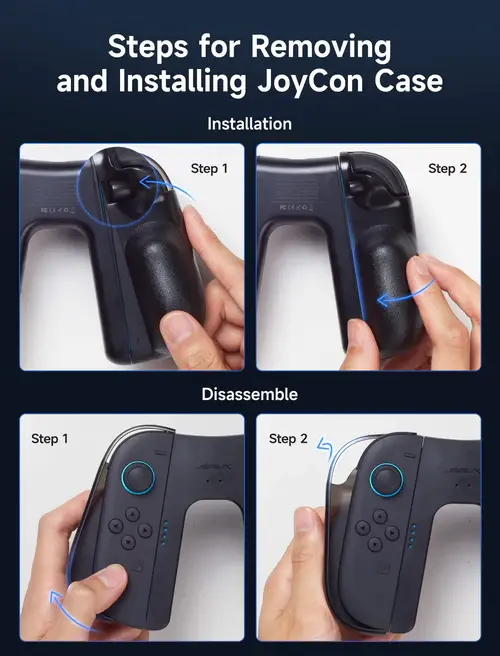 Steps for Removing and Installing JoyCon Case

Installation

Step 1

Step 2

Disassemble

Step 1

Step 2